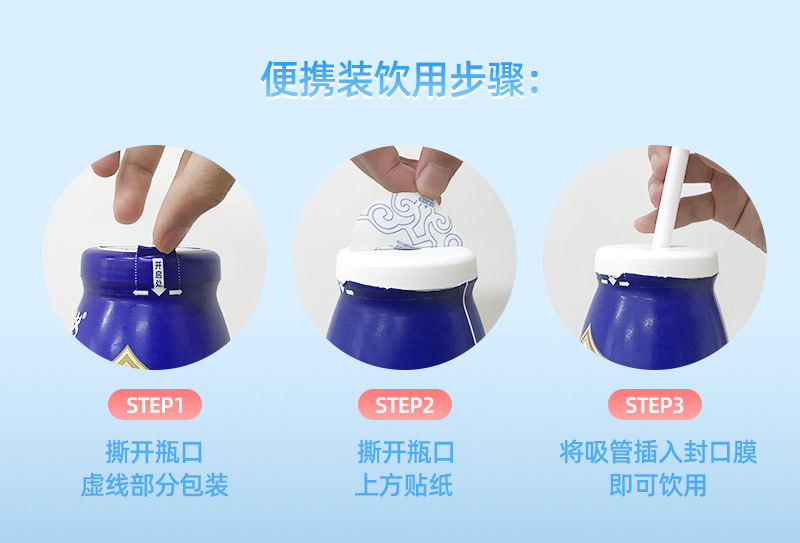 便携装饮用步骤:

开启处

STEP1
撕开瓶口
虚线部分包装

STEP2
撕开瓶口
上方贴纸

STEP3
将吸管插入封口膜
即可饮用